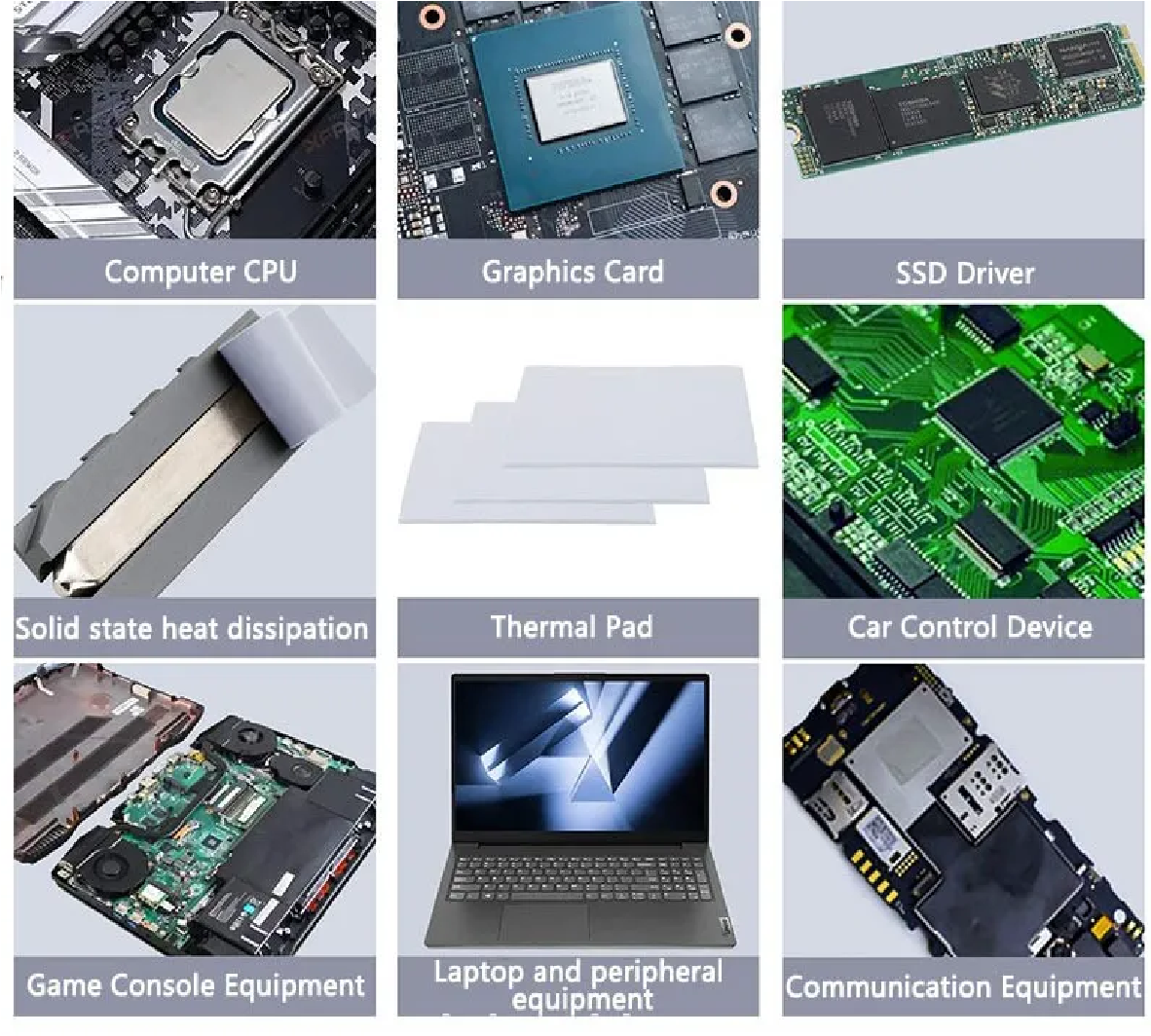 Computer CPU

Graphics Card

SSD Driver

Solid state heat dissipation

Thermal Pad

Car Control Device

Game Console Equipment

Laptop and peripheral equipment

Communication Equipment